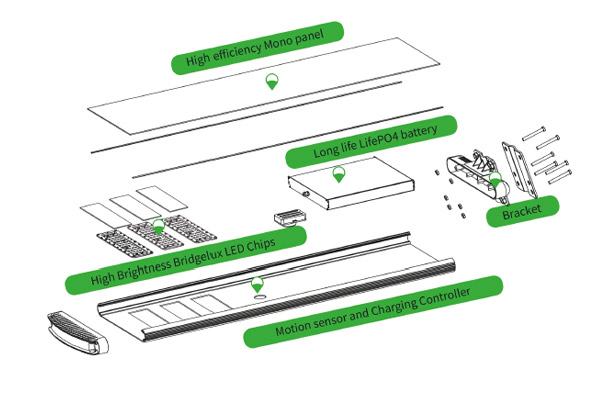 High efficiency Mono panel

Long life LifePO4 battery

Bracket

High Brightness Bridgelux LED Chips

Motion sensor and Charging Controller